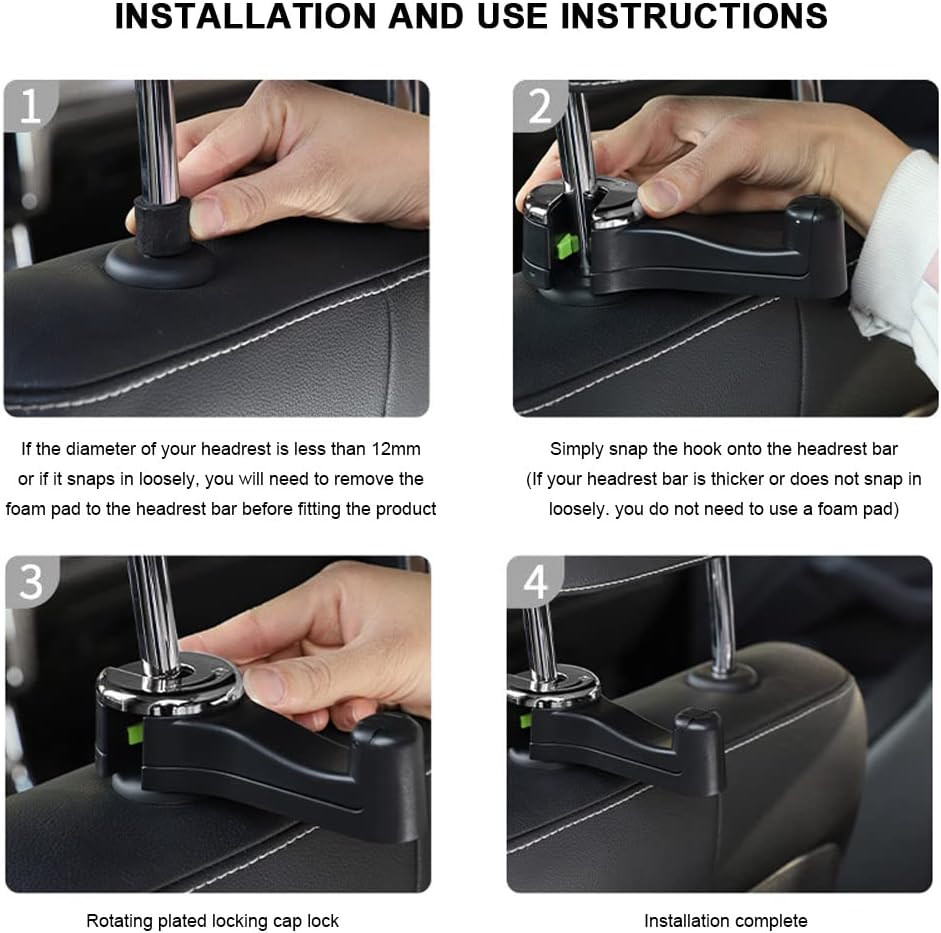 INSTALLATION AND USE INSTRUCTIONS

1

If the diameter of your headrest is less than 12mm or if it snaps in loosely, you will need to remove the foam pad to the headrest bar before fitting the product

2

Simply snap the hook onto the headrest bar (If your headrest bar is thicker or does not snap in loosely. you do not need to use a foam pad)

3

Rotating plated locking cap lock

4

Installation complete